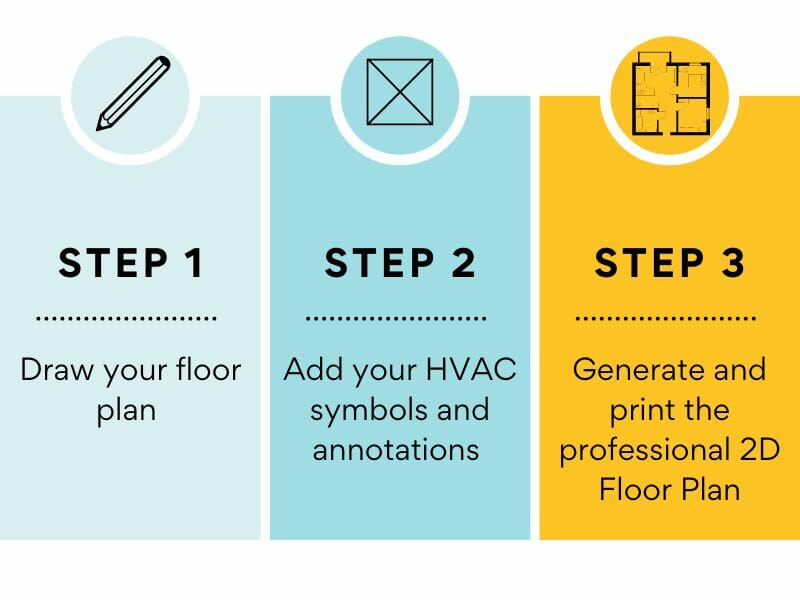 STEP 1

Draw your floor plan

STEP 2

Add your HVAC symbols and annotations

STEP 3

Generate and print the professional 2D Floor Plan